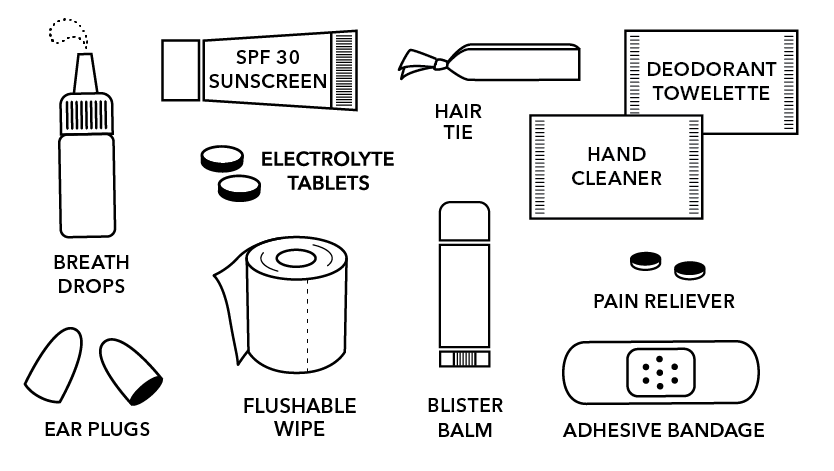 SPF 30 SUNSCREEN

HAIR TIE

DEODORANT TOWELETTE

HAND CLEANER

ELECTROLYTE TABLETS

BREATH DROPS

PAIN RELIEVER

EAR PLUGS

FLUSHABLE WIPE

BLISTER BALM

ADHESIVE BANDAGE