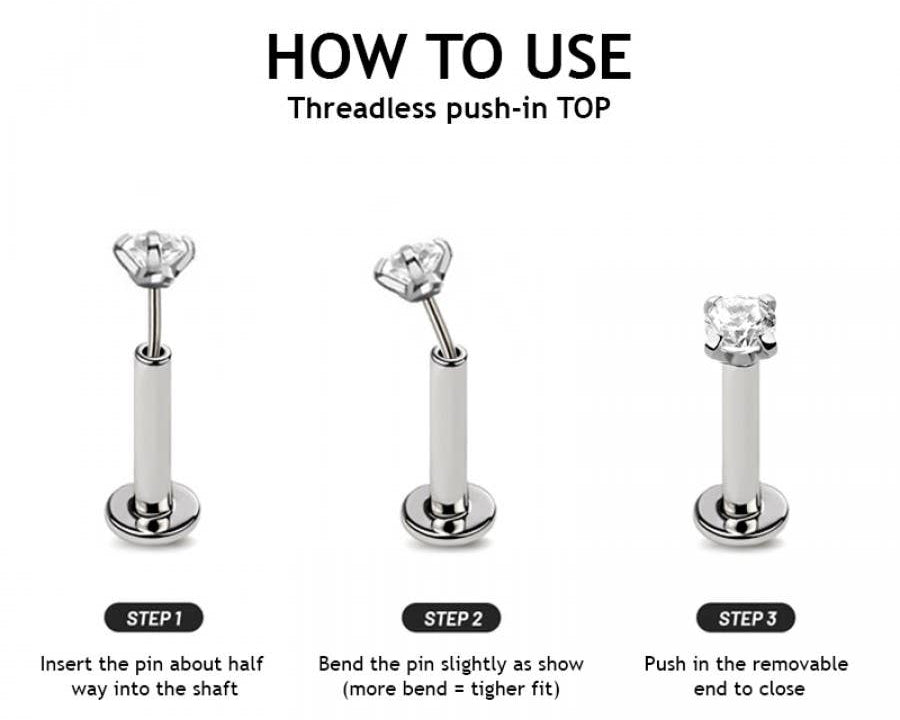 HOW TO USE
Threadless push-in TOP

STEP 1
Insert the pin about half way into the shaft

STEP 2
Bend the pin slightly as show (more bend = tigher fit)

STEP 3
Push in the removable end to close