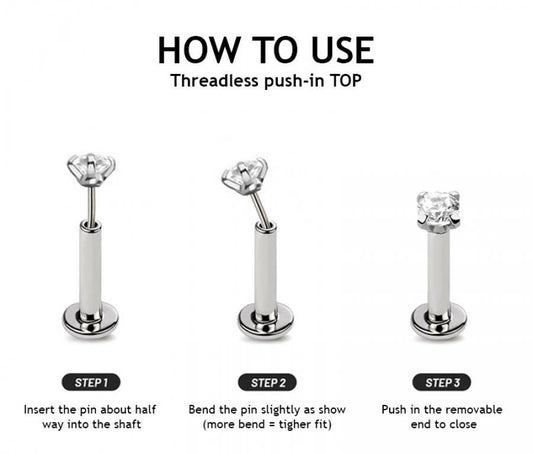 HOW TO USE
Threadless push-in TOP

STEP 1
Insert the pin about half way into the shaft

STEP 2
Bend the pin slightly as show (more bend = tigher fit)

STEP 3
Push in the removable end to close