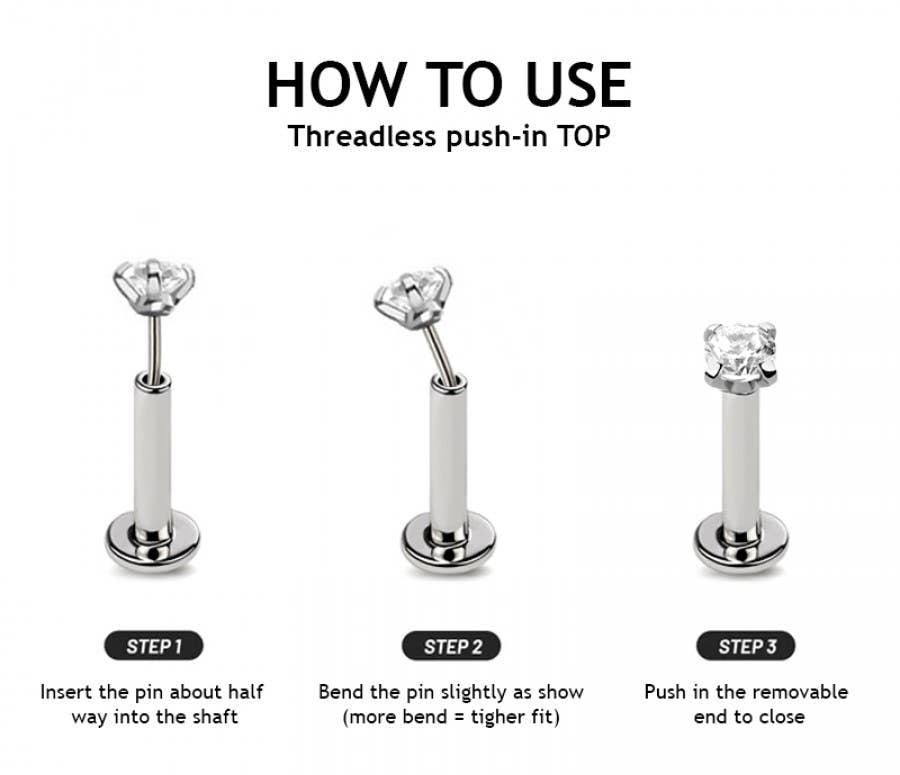 HOW TO USE
Threadless push-in TOP

STEP 1
Insert the pin about half way into the shaft

STEP 2
Bend the pin slightly as show (more bend = tigher fit)

STEP 3
Push in the removable end to close